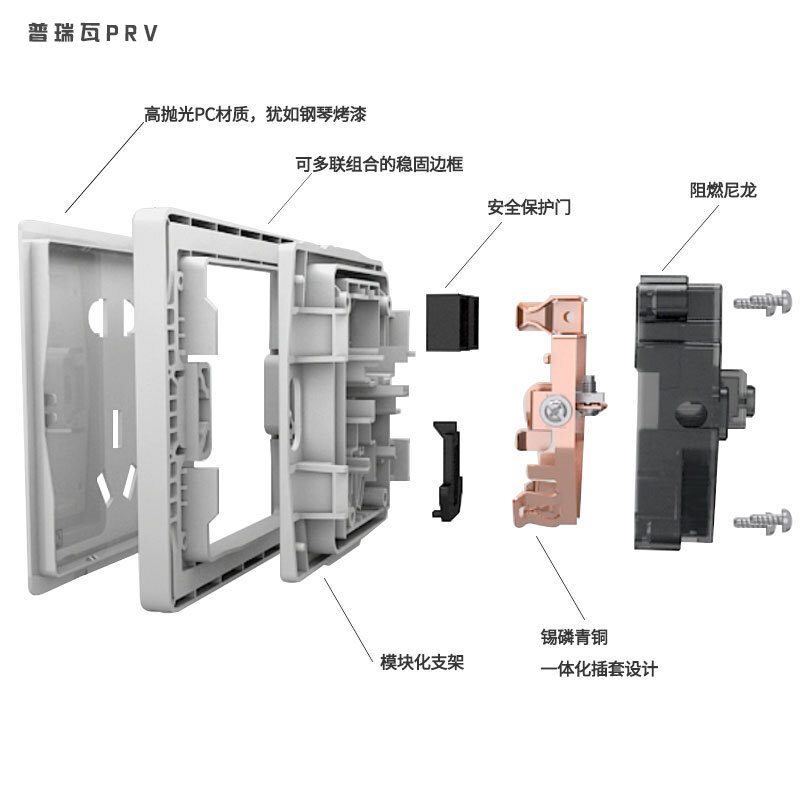 普瑞瓦PRV

高抛光PC材质，犹如钢琴烤漆

可多联组合的稳固边框

安全保护门

阻燃尼龙

模块化支架

锡磷青铜

一体化插套设计